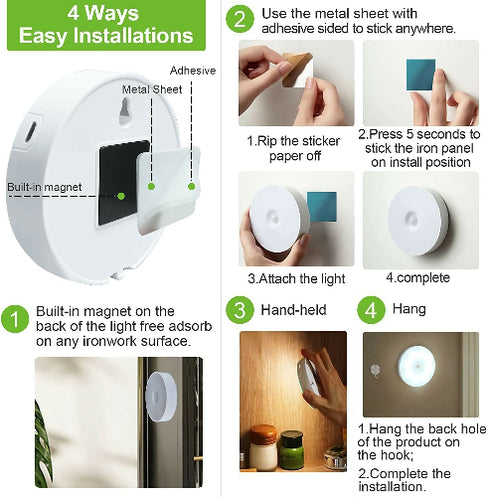 4 Ways Easy Installations

Adhesive

Metal Sheet

Built-in magnet

1 Built-in magnet on the back of the light free adsorb on any ironwork surface.

2 Use the metal sheet with adhesive sided to stick anywhere.

1.Rip the sticker paper off

2.Press 5 seconds to stick the iron panel on install position

3.Attach the light

4.complete

3 Hand-held

4 Hang

1.Hang the back hole of the product on the hook;

2.Complete the installation.